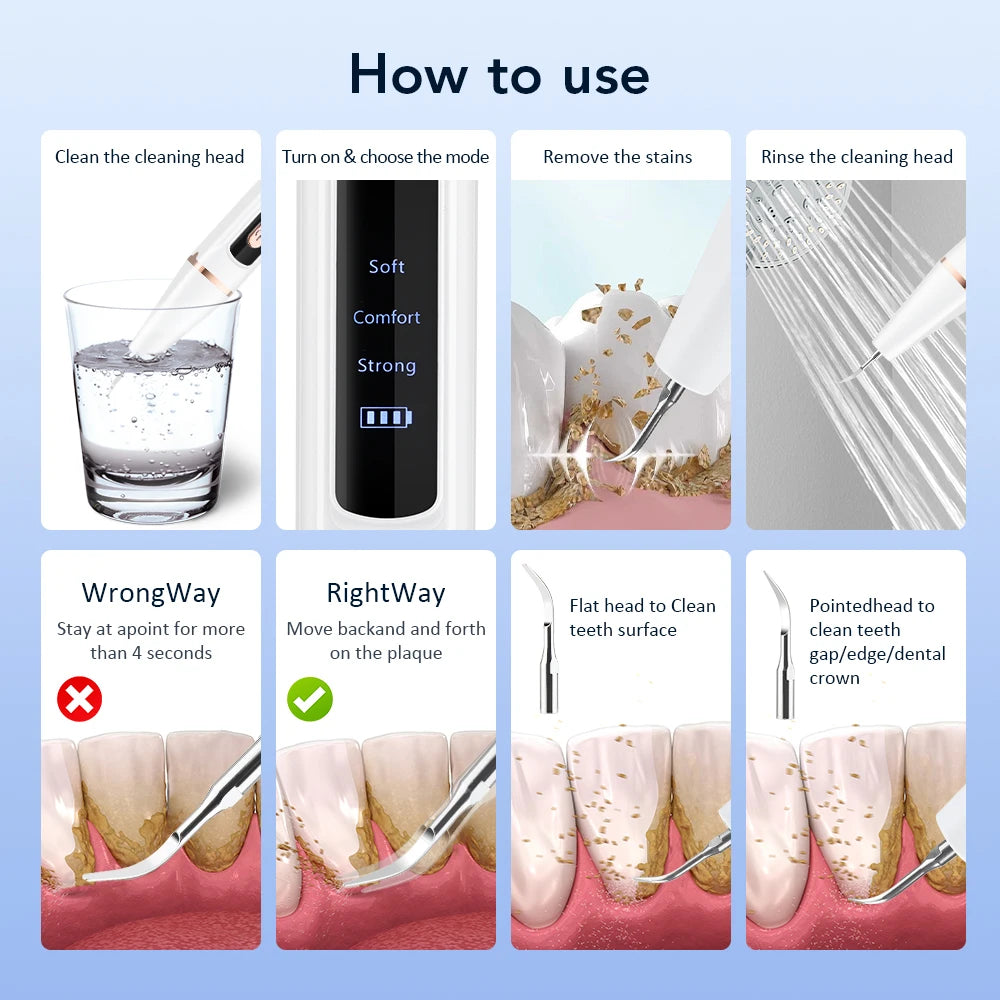 How to use

Clean the cleaning head

Turn on & choose the mode

Soft

Comfort

Strong

Remove the stains

Rinse the cleaning head

WrongWay

Stay at apoint for more than 4 seconds

RightWay

Move backand and forth on the plaque

Flat head to Clean teeth surface

Pointedhead to clean teeth gap/edge/dental crown